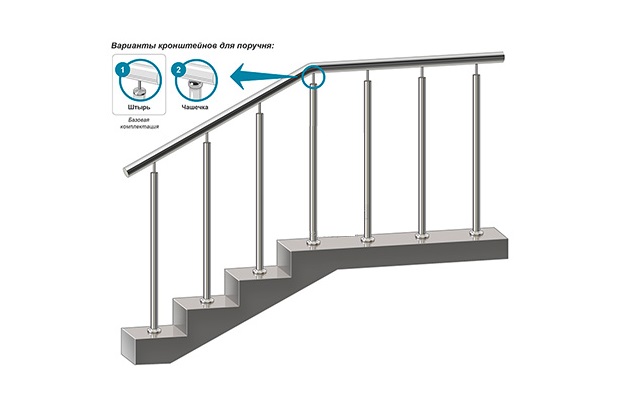 Варианты кронштейнов для поручня:

1

Штырь

Базовая комплектация

2

Чашечка